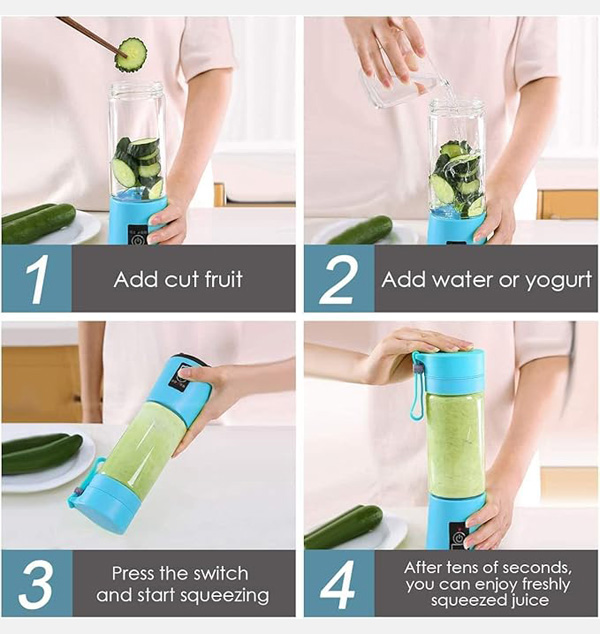 1 Add cut fruit

2 Add water or yogurt

3 Press the switch and start squeezing

4 After tens of seconds, you can enjoy freshly squeezed juice