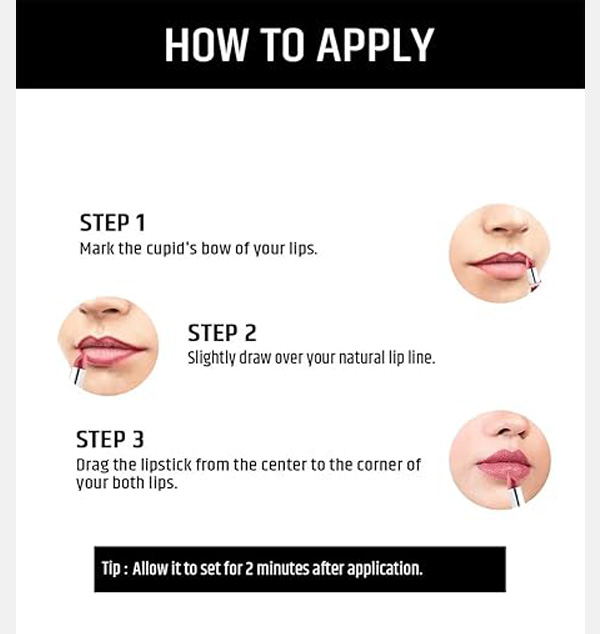 HOW TO APPLY

STEP 1
Mark the cupid's bow of your lips.

STEP 2
Slightly draw over your natural lip line.

STEP 3
Drag the lipstick from the center to the corner of your both lips.

Tip : Allow it to set for 2 minutes after application.