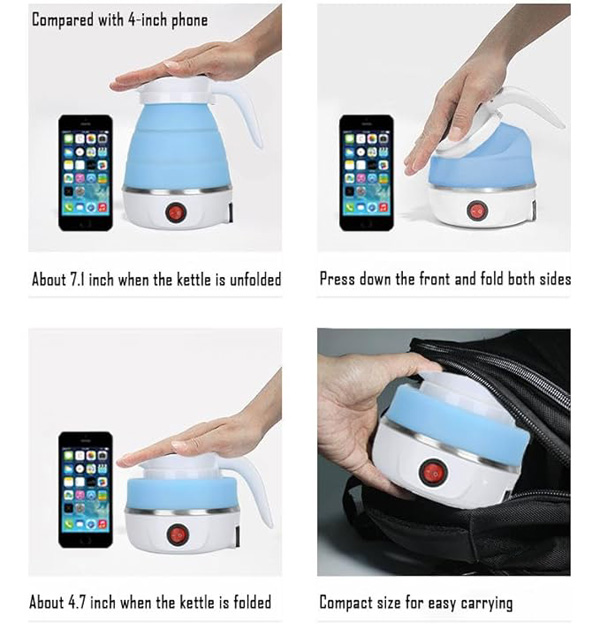 Compared with 4-inch phone

About 7.1 inch when the kettle is unfolded

Press down the front and fold both sides

About 4.7 inch when the kettle is folded

Compact size for easy carrying