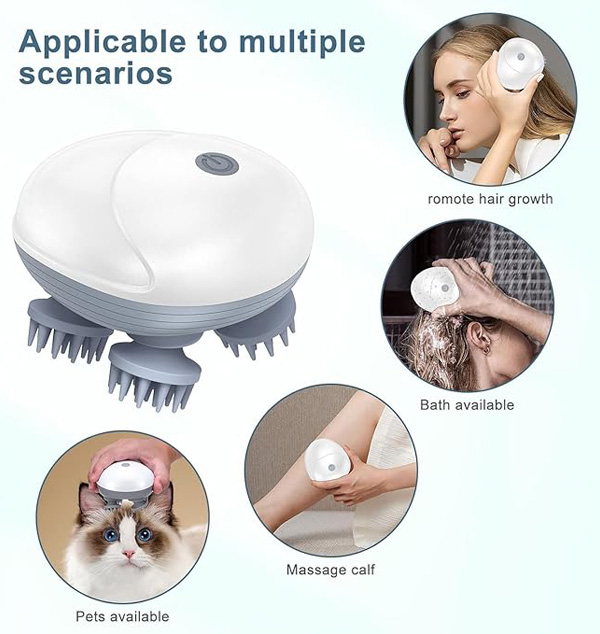 Applicable to multiple scenarios

romote hair growth

Bath available

Massage calf

Pets available